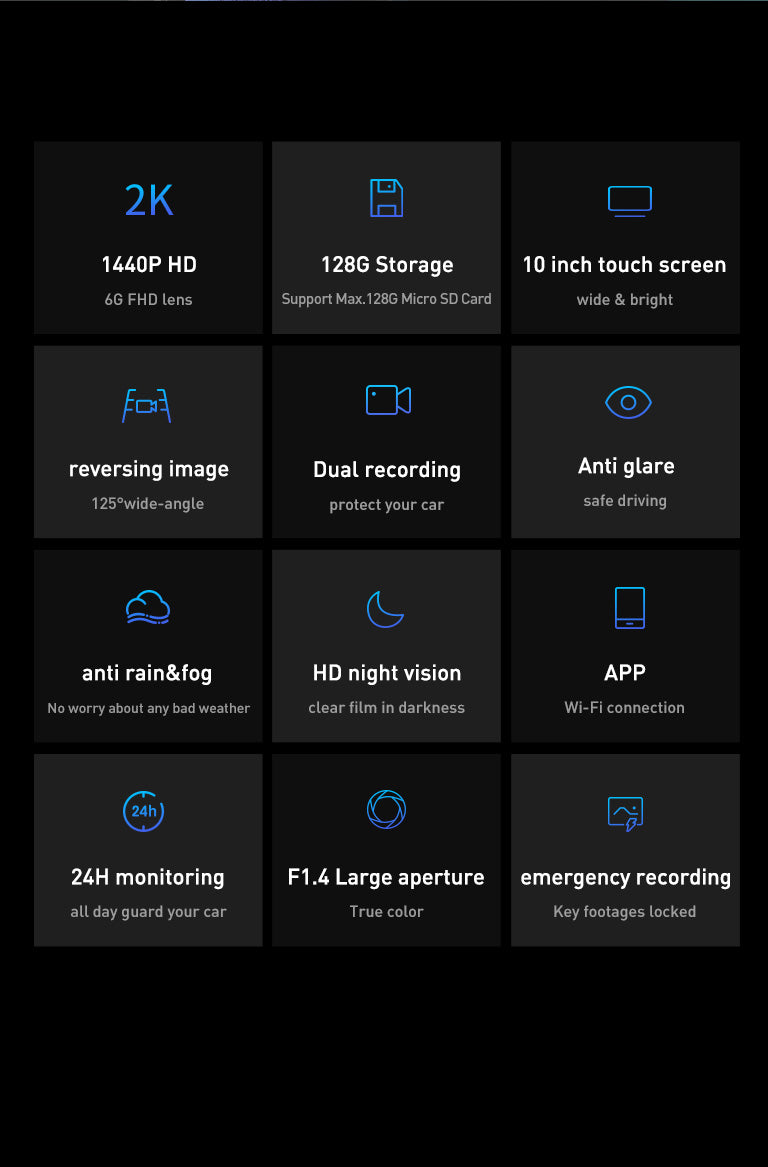 2K

1440P HD

6G FHD lens

128G Storage

Support Max.128G Micro SD Card

10 inch touch screen

wide & bright

reversing image

125°wide-angle

Dual recording

protect your car

Anti glare

safe driving

anti rain&fog

No worry about any bad weather

HD night vision

clear film in darkness

APP

Wi-Fi connection

24h

24H monitoring

all day guard your car

F1.4 Large aperture

True color

emergency recording

Key footages locked